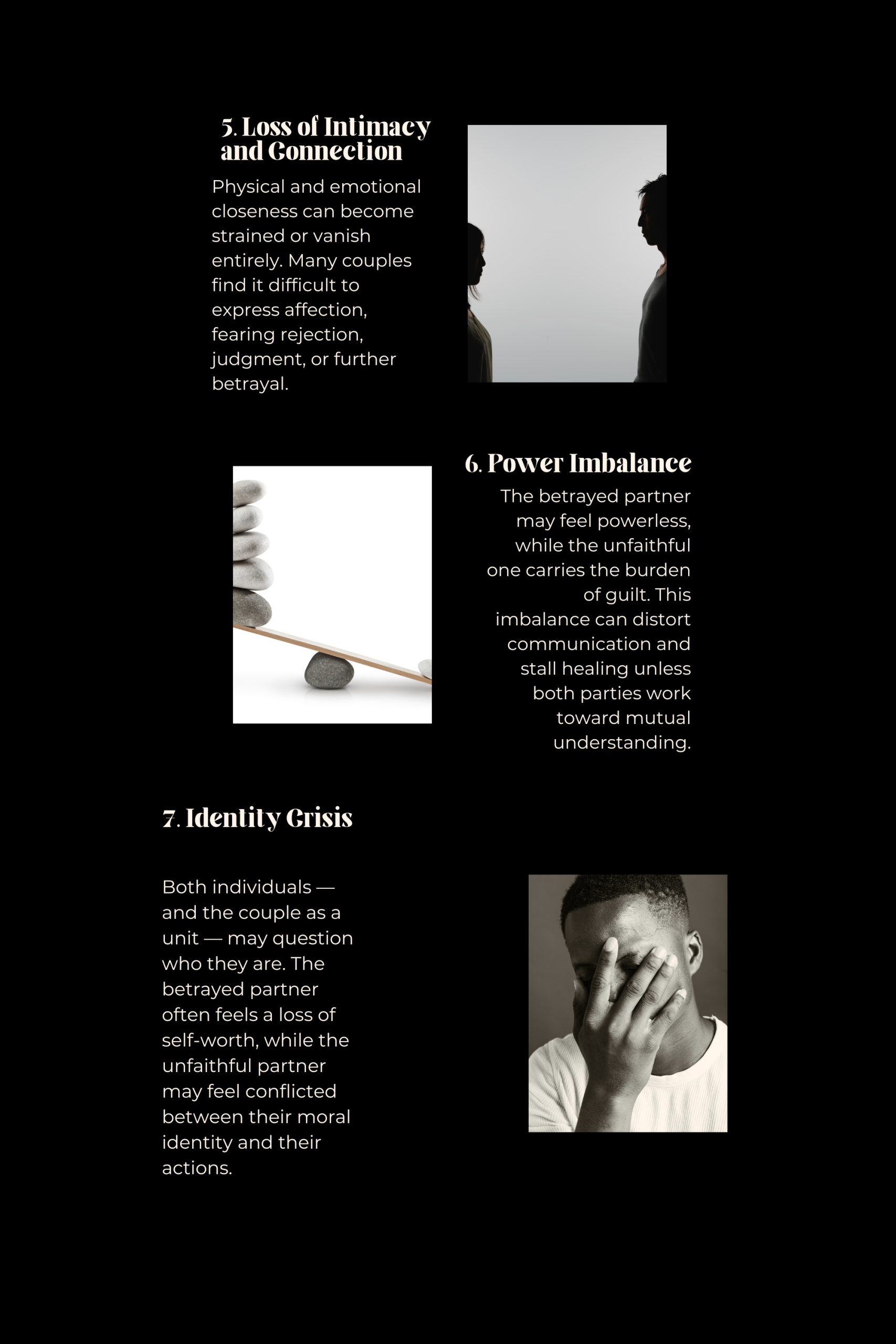 5. Loss of Intimacy and Connection

Physical and emotional closeness can become strained or vanish entirely. Many couples find it difficult to express affection, fearing rejection, judgment, or further betrayal.

6. Power Imbalance

The betrayed partner may feel powerless, while the unfaithful one carries the burden of guilt. This imbalance can distort communication and stall healing unless both parties work toward mutual understanding.

7. Identity Crisis

Both individuals — and the couple as a unit — may question who they are. The betrayed partner often feels a loss of self-worth, while the unfaithful partner may feel conflicted between their moral identity and their actions.